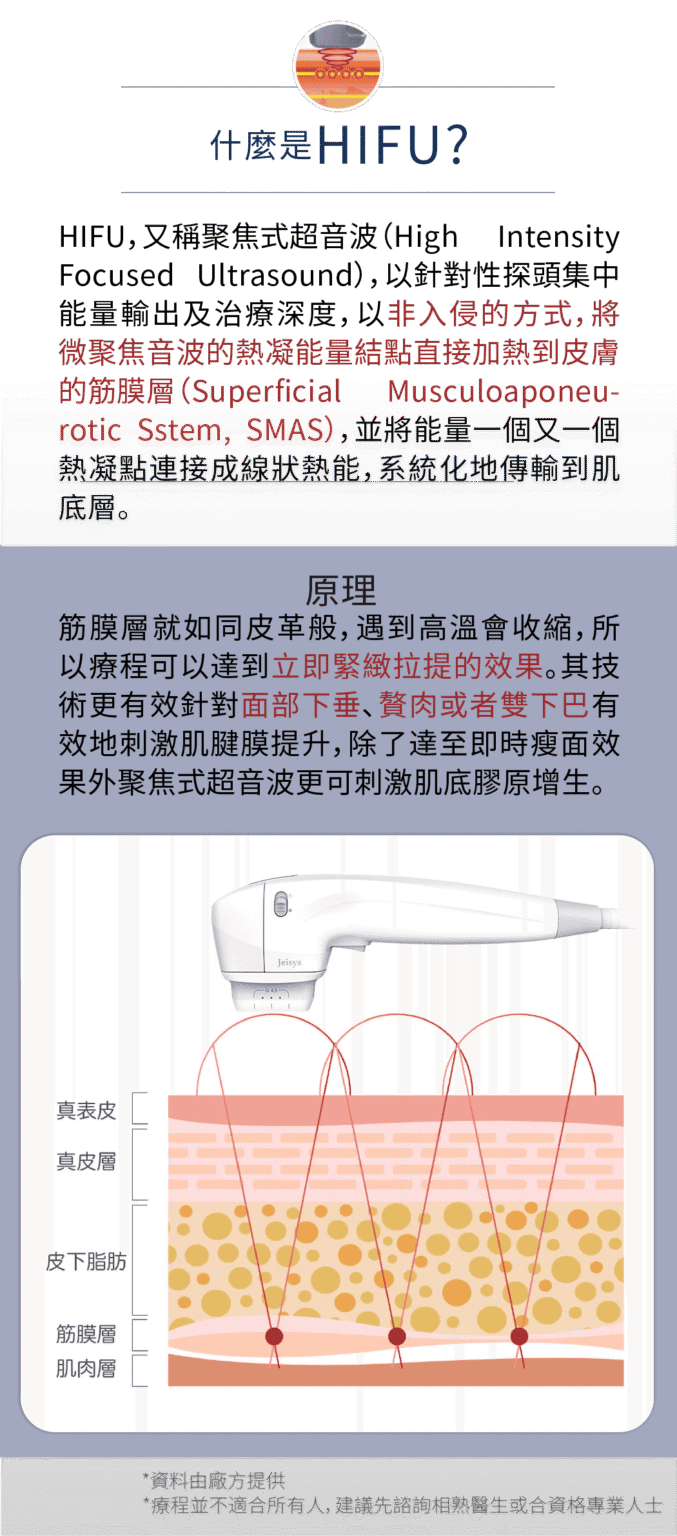 什麼是HIFU?

HIFU，又稱聚焦式超音波（High Intensity Focused Ultrasound），以針對性探頭集中能量輸出及治療深度，以非入侵的方式，將微聚焦音波的熱凝能量結點直接加熱到皮膚的筋膜層（Superficial Musculoaponeurotic Sstem, SMAS），並將能量一個又一個熱凝點連接成線狀熱能，系統化地傳輸到肌底層。

原理

筋膜層就如同皮革般，遇到高溫會收縮，所以療程可以達到立即緊緻拉提的效果。其技術更有效針對面部下垂、贅肉或者雙下巴有效地刺激肌腱膜提升，除了達至即時瘦面效果外聚焦式超音波更可刺激肌底膠原增生。

Jeisys

真表皮
真皮層
皮下脂肪
筋膜層
肌肉層

*資料由廠方提供
*療程並不適合所有人，建議先諮詢相熟醫生或合資格專業人士