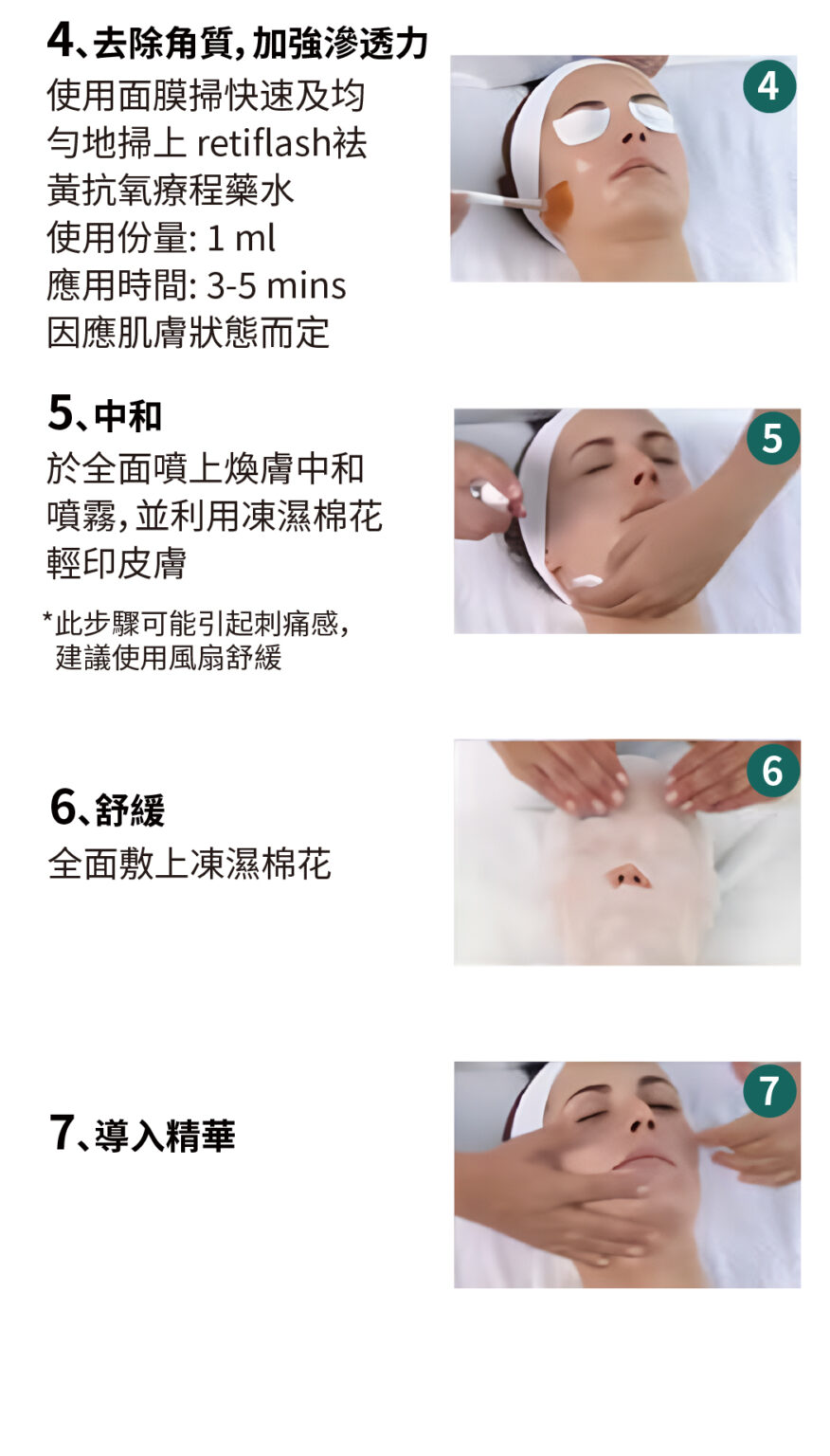 4、去除角質，加強滲透力
使用面膜掃快速及均勻地掃上 retiflash祛黃抗氧療程藥水
使用份量: 1 ml
應用時間: 3-5 mins
因應肌膚狀態而定

4

5、中和
於全面噴上煥膚中和噴霧，並利用凍濕棉花輕印皮膚

*此步驟可能引起刺痛感，建議使用風扇舒緩

5

6、舒緩
全面敷上凍濕棉花

6

7、導入精華

7