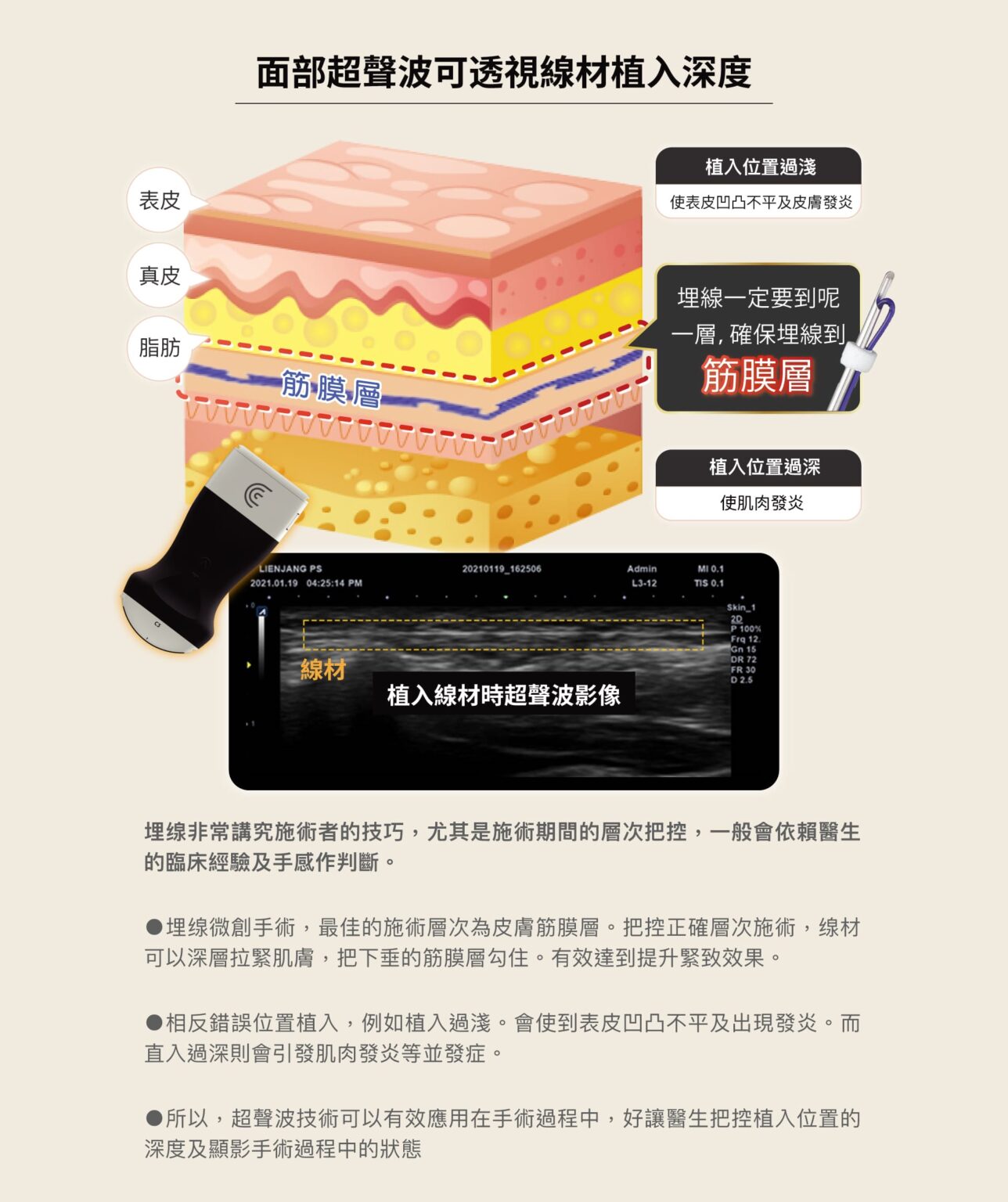 面部超聲波可透視線材植入深度

表皮

真皮

脂肪

筋膜層

植入位置過淺
使表皮凹凸不平及皮膚發炎

埋線一定要到呢一層, 確保埋線到
筋膜層

植入位置過深
使肌肉發炎

LIENJANG PS
2021.01.19 04:25:14 PM
20210119_162506
Admin
L3-12
MI 0.1
TIS 0.1
Skin_1
2D
P 100%
Frq 12.
Gn 15
DR 72
FR 30
D 2.5

線材
植入線材時超聲波影像

埋線非常講究施術者的技巧，尤其是施術期間的層次把控，一般會依賴醫生的臨床經驗及手感作判斷。

●埋線微創手術，最佳的施術層次為皮膚筋膜層。把控正確層次施術，線材可以深層拉緊肌膚，把下垂的筋膜層勾住。有效達到提升緊致效果。

●相反錯誤位置植入，例如植入過淺。會使到表皮凹凸不平及出現發炎。而直入過深則會引發肌肉發炎等並發症。

●所以，超聲波技術可以有效應用在手術過程中，好讓醫生把控植入位置的深度及顯影手術過程中的狀態