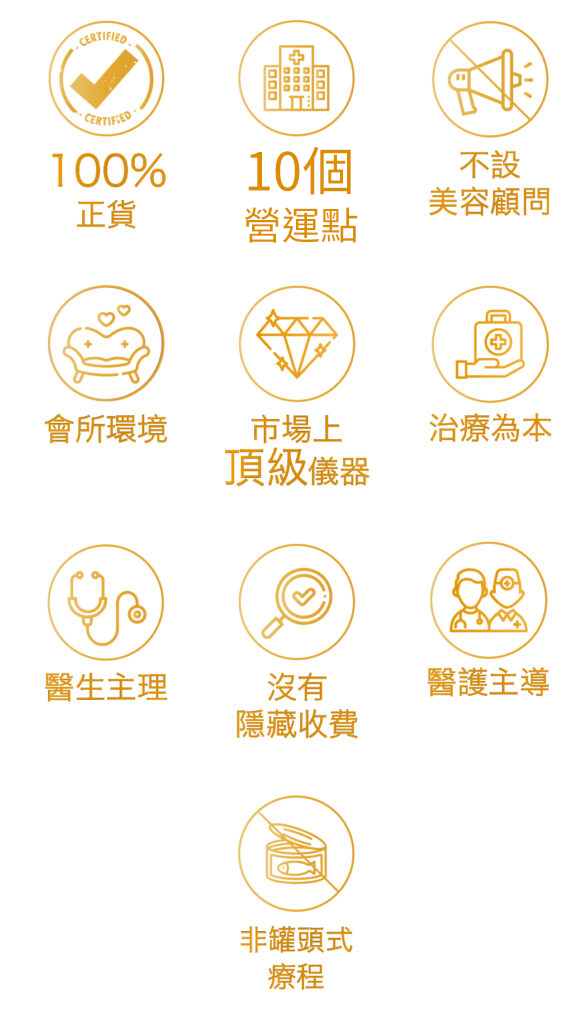 CERTIFIED
CERTIFIED

100%
正貨

10個
營運點

不設
美容顧問

會所環境

市場上
頂級儀器

治療為本

醫生主理

沒有
隱藏收費

醫護主導

非罐頭式
療程