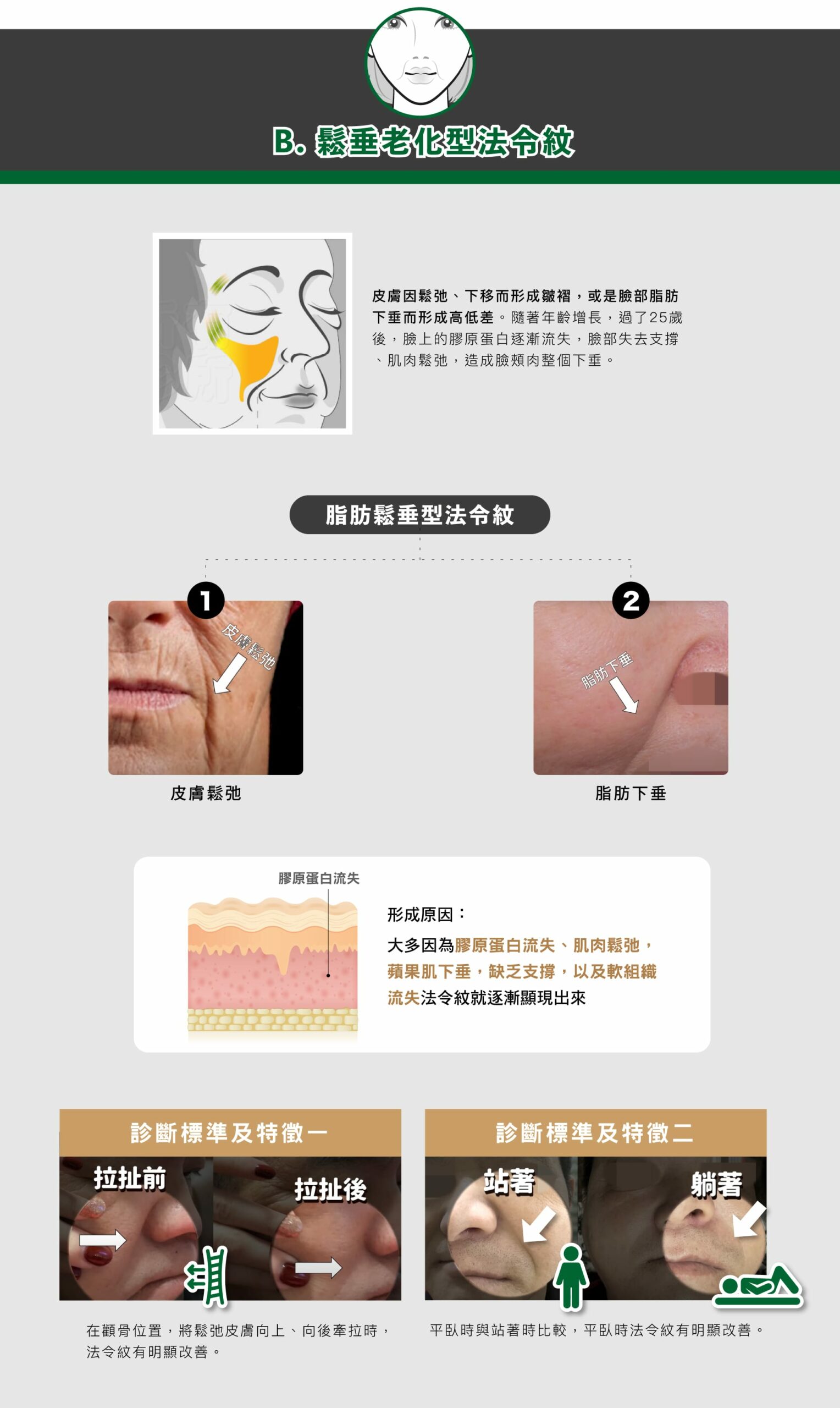 B. 鬆垂老化型法令紋

皮膚因鬆弛、下移而形成皺褶，或是臉部脂肪下垂而形成高低差。隨著年齡增長，過了25歲後，臉上的膠原蛋白逐漸流失，臉部失去支撐、肌肉鬆弛，造成臉頰肉整個下垂。

脂肪鬆垂型法令紋

1

皮膚鬆弛

皮膚鬆弛

2

脂肪下垂

脂肪下垂

膠原蛋白流失

形成原因：
大多因為膠原蛋白流失、肌肉鬆弛，蘋果肌下垂，缺乏支撐，以及軟組織流失法令紋就逐漸顯現出來

診斷標準及特徵一

拉扯前

拉扯後

在顴骨位置，將鬆弛皮膚向上、向後牽拉時，法令紋有明顯改善。

診斷標準及特徵二

站著

躺著

平臥時與站著時比較，平臥時法令紋有明顯改善。