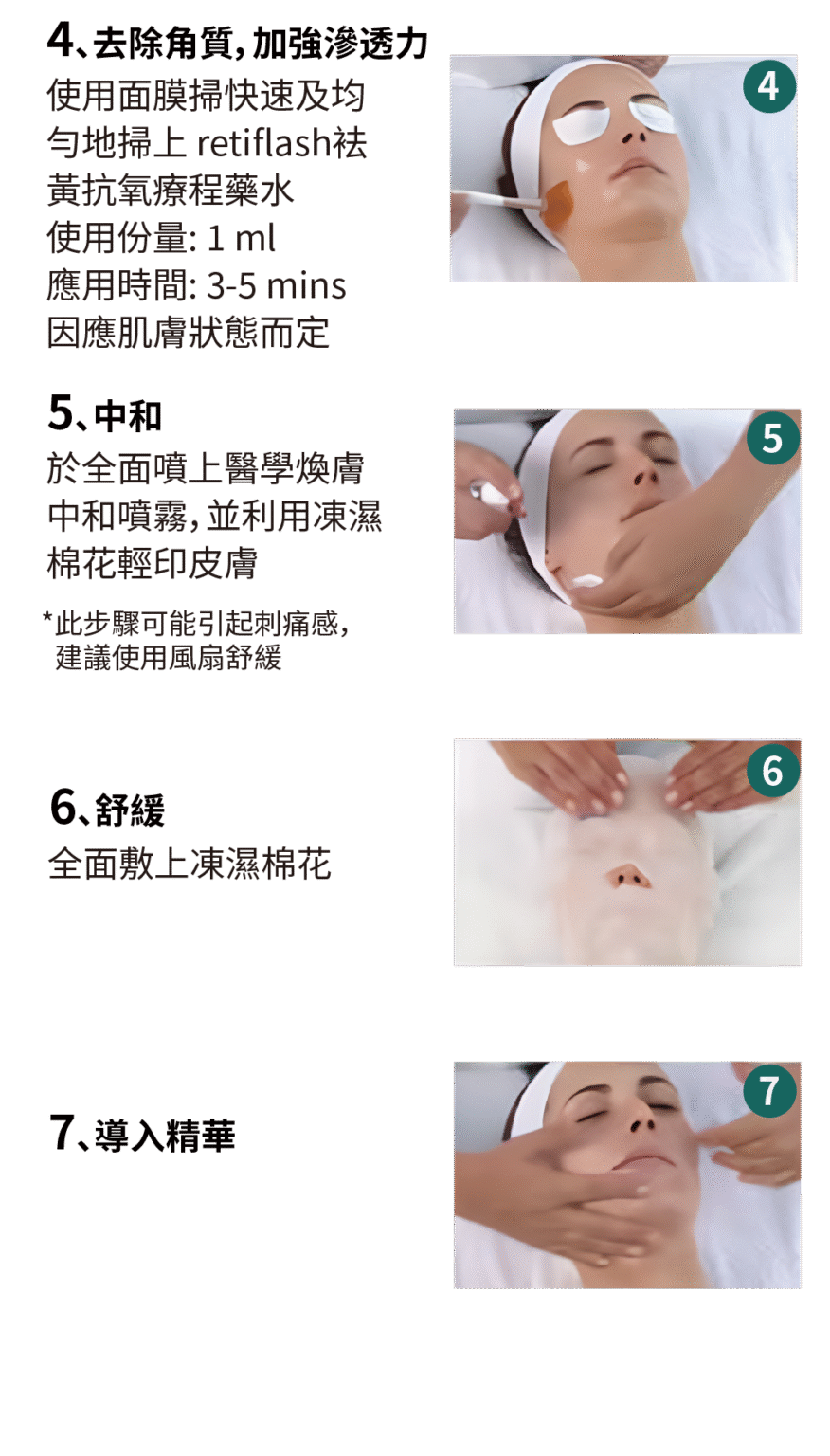 4、去除角質，加強滲透力
使用面膜掃快速及均勻地掃上 retiflash祛黃抗氧療程藥水
使用份量: 1 ml
應用時間: 3-5 mins
因應肌膚狀態而定

4

5、中和
於全面噴上醫學煥膚中和噴霧，並利用凍濕棉花輕印皮膚

*此步驟可能引起刺痛感，建議使用風扇舒緩

5

6、舒緩
全面敷上凍濕棉花

6

7、導入精華

7