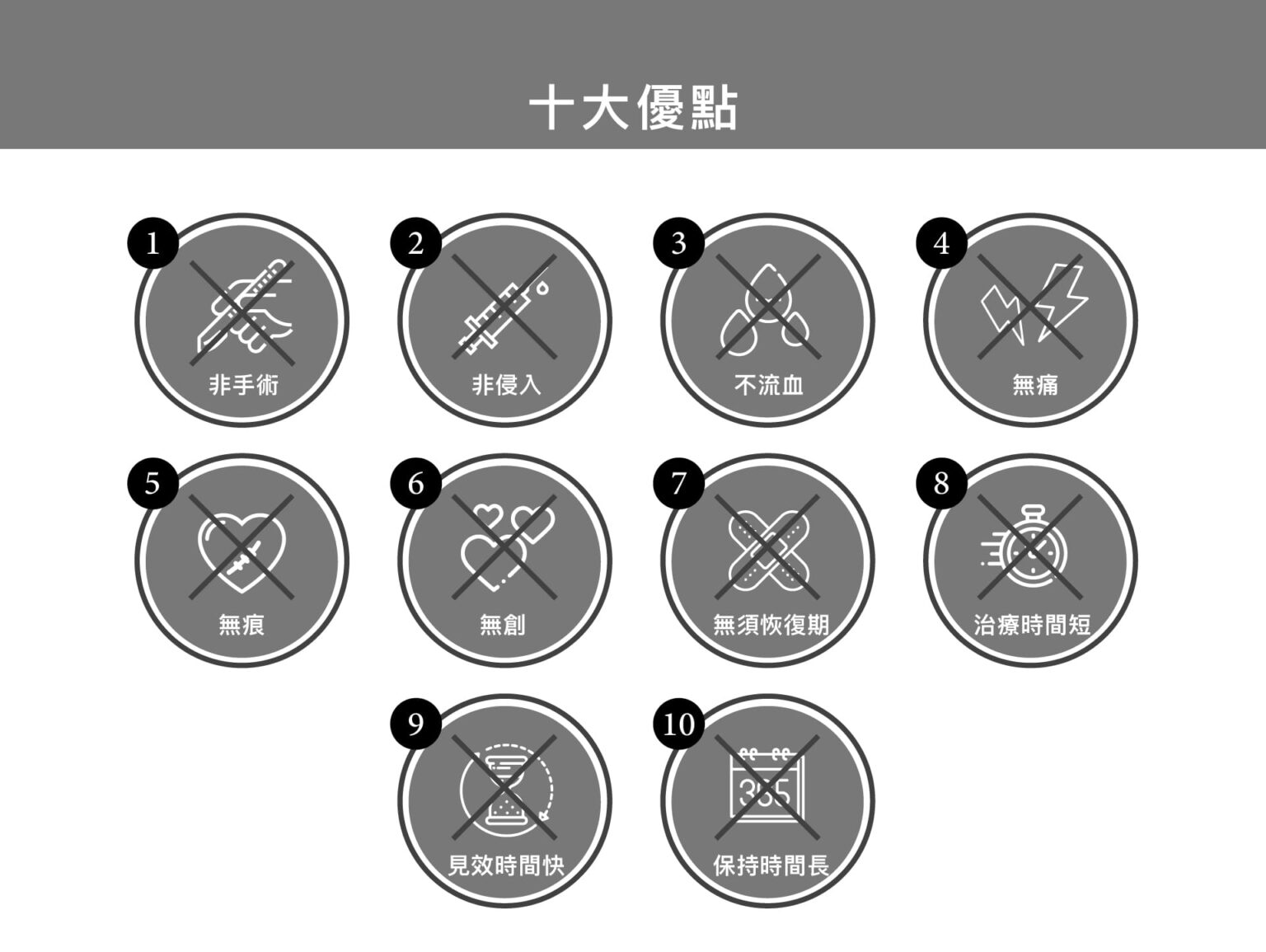 十大優點

1
非手術

2
非侵入

3
不流血

4
無痛

5
無痕

6
無創

7
無須恢復期

8
治療時間短

9
見效時間快

10
365
保持時間長