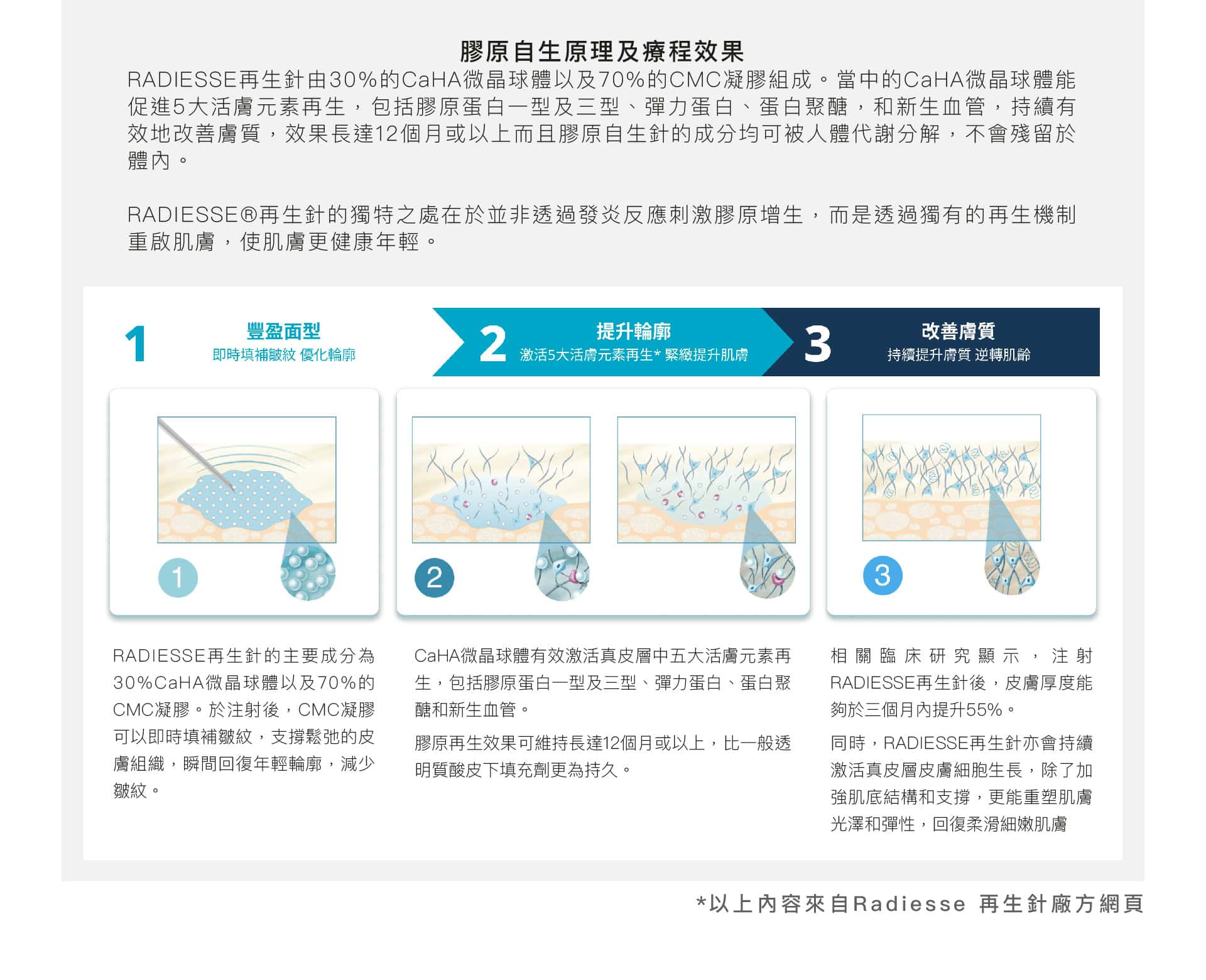 膠原自生原理及療程效果

RADIESSE再生針由30%的CaHA微晶球體以及70%的CMC凝膠組成。當中的CaHA微晶球體能促進5大活膚元素再生，包括膠原蛋白一型及三型、彈力蛋白、蛋白聚醣，和新生血管，持續有效地改善膚質，效果長達12個月或以上而且膠原自生針的成分均可被人體代謝分解，不會殘留於體內。

RADIESSE®再生針的獨特之處在於並非透過發炎反應刺激膠原增生，而是透過獨有的再生機制重啟肌膚，使肌膚更健康年輕。

1
豐盈面型
即時填補皺紋 優化輪廓

2
提升輪廓
激活5大活膚元素再生* 緊緻提升肌膚

3
改善膚質
持續提升膚質 逆轉肌齡

1

2

3

RADIESSE再生針的主要成分為30%CaHA微晶球體以及70%的CMC凝膠。於注射後，CMC凝膠可以即時填補皺紋，支撐鬆弛的皮膚組織，瞬間回復年輕輪廓，減少皺紋。

CaHA微晶球體有效激活真皮層中五大活膚元素再生，包括膠原蛋白一型及三型、彈力蛋白、蛋白聚醣和新生血管。

膠原再生效果可維持長達12個月或以上，比一般透明質酸皮下填充劑更為持久。

相關臨床研究顯示，注射RADIESSE再生針後，皮膚厚度能夠於三個月內提升55%。

同時，RADIESSE再生針亦會持續激活真皮層皮膚細胞生長，除了加強肌底結構和支撐，更能重塑肌膚光澤和彈性，回復柔滑細嫩肌膚

*以上內容來自Radiesse 再生針廠方網頁