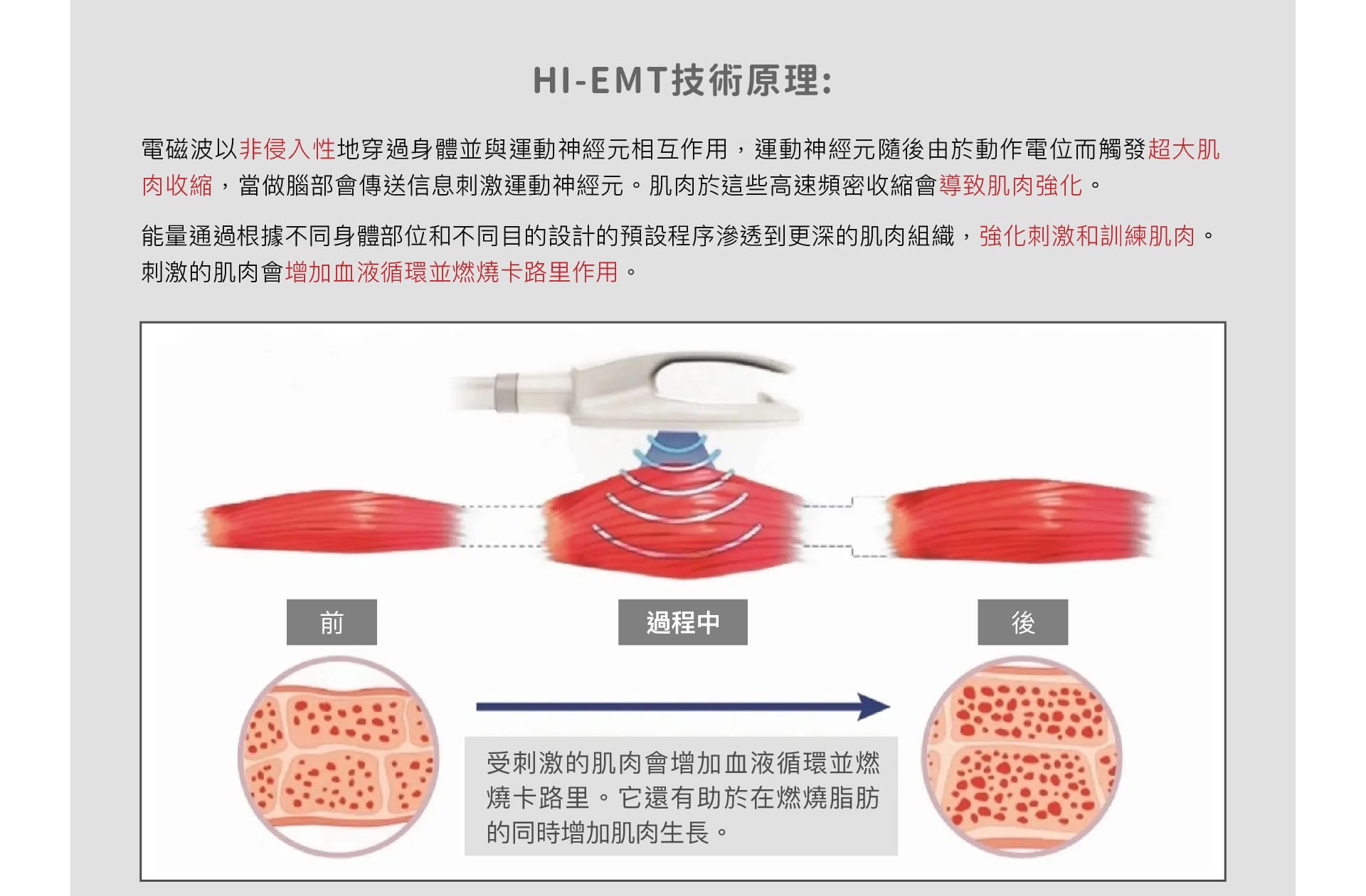 HI-EMT技術原理:

電磁波以非侵入性地穿過身體並與運動神經元相互作用，運動神經元隨後由於動作電位而觸發超大肌肉收縮，當做腦部會傳送信息刺激運動神經元。肌肉於這些高速頻密收縮會導致肌肉強化。

能量通過根據不同身體部位和不同目的設計的預設程序滲透到更深的肌肉組織，強化刺激和訓練肌肉。刺激的肌肉會增加血液循環並燃燒卡路里作用。

前

過程中

後

受刺激的肌肉會增加血液循環並燃燒卡路里。它還有助於在燃燒脂肪的同時增加肌肉生長。